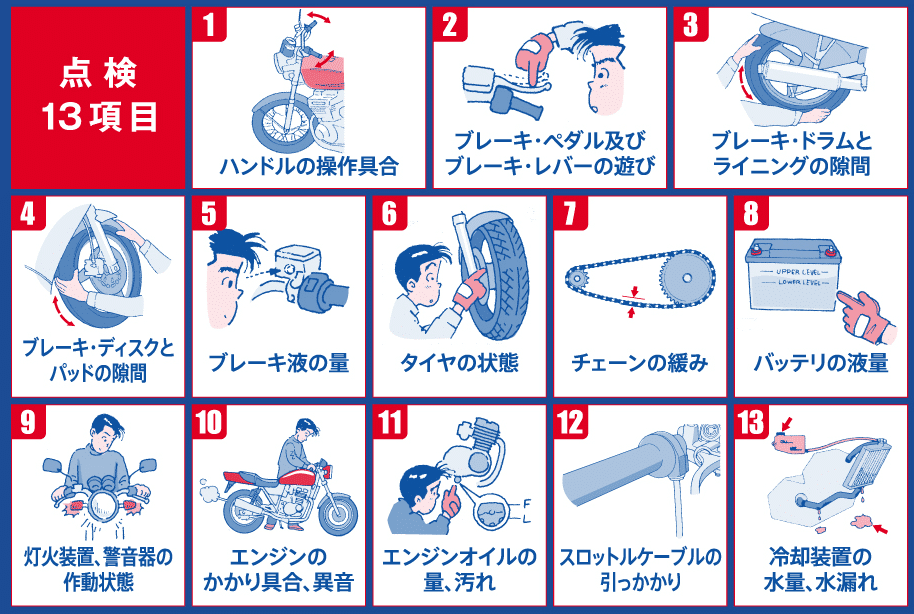 点検
13項目

1
ハンドルの操作具合

2
ブレーキ・ペダル及び
ブレーキ・レバーの遊び

3
ブレーキ・ドラムと
ライニングの隙間

4
ブレーキ・ディスクと
パッドの隙間

5
ブレーキ液の量

6
タイヤの状態

7
チェーンの緩み

8
UPPER LEVEL
LOWER LEVEL
バッテリの液量

9
灯火装置、警音器の
作動状態

10
エンジンの
かかり具合、異音

11
F
L
エンジンオイルの
量、汚れ

12
スロットルケーブルの
引っかかり

13
冷却装置の
水量、水漏れ